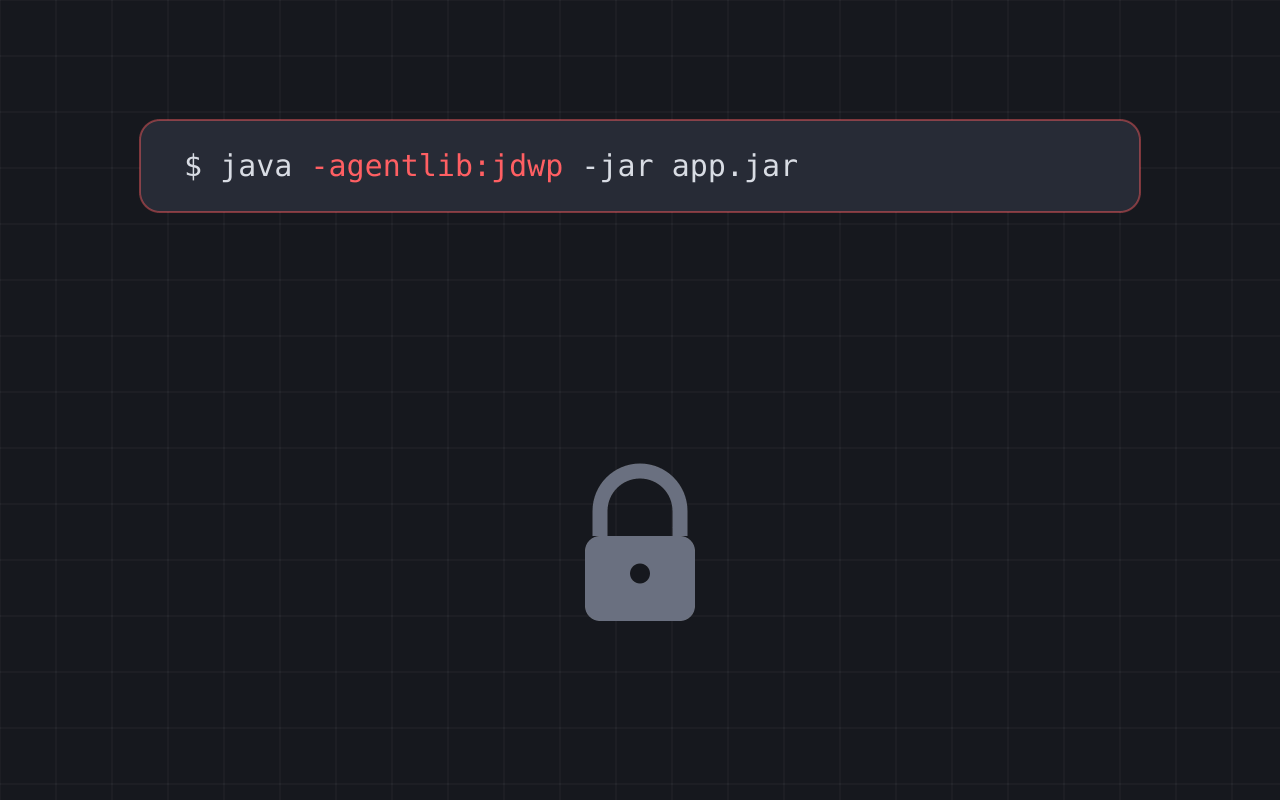 $ java -agentlib:jdwp -jar app.jar